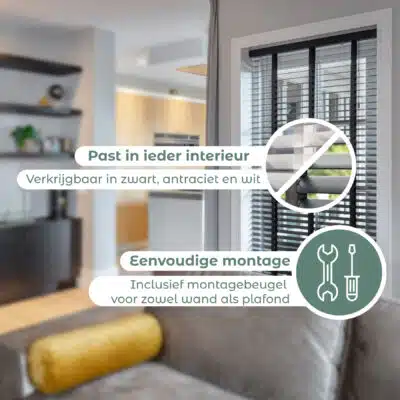 Past in ieder interieur

Verkrijgbaar in zwart, antraciet en wit

Eenvoudige montage

Inclusief montagebeugel voor zowel wand als plafond